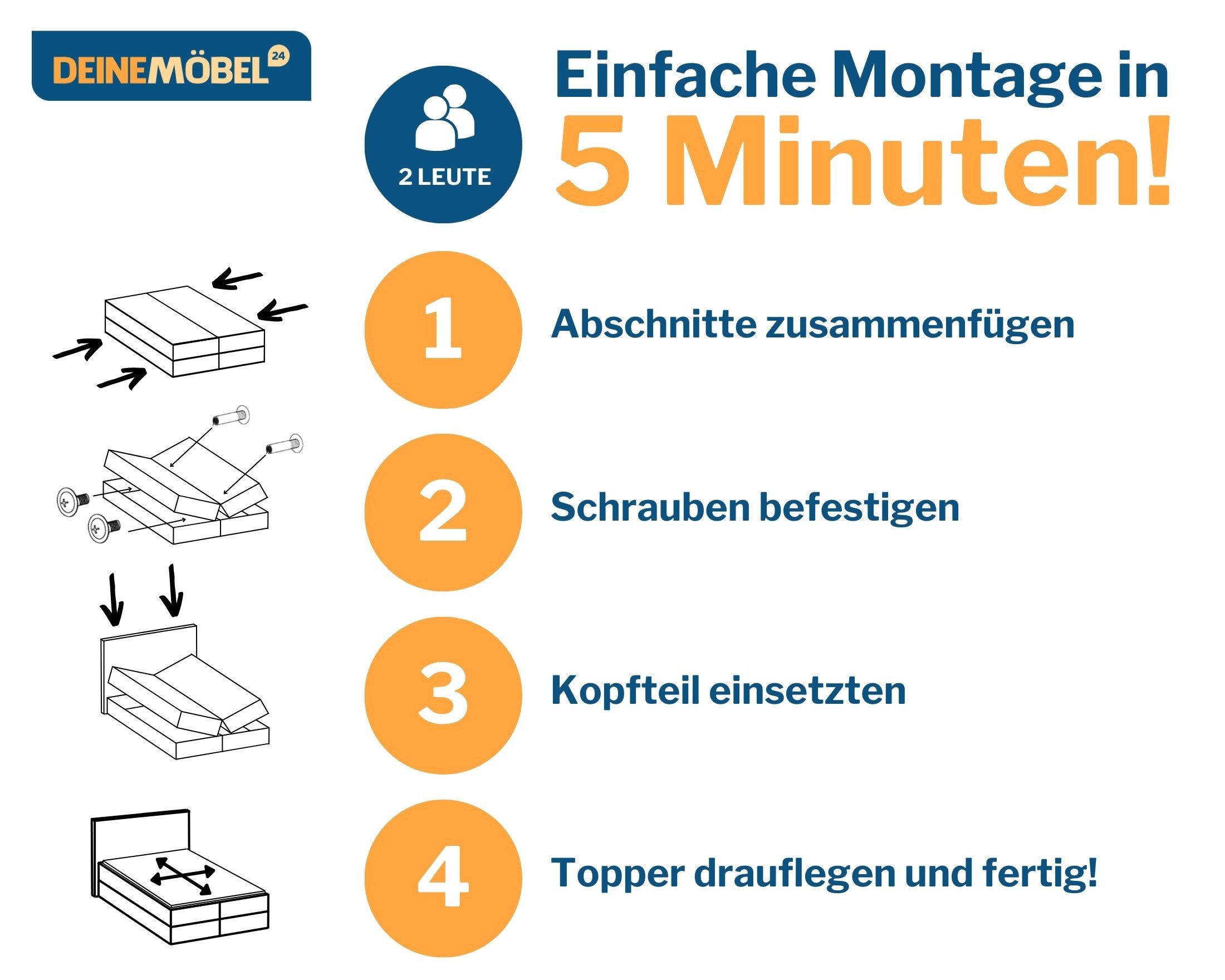 DEINEMÖBEL 24

2 LEUTE

Einfache Montage in
5 Minuten!

1 Abschnitte zusammenfügen

2 Schrauben befestigen

3 Kopfteil einsetzten

4 Topper drauflegen und fertig!