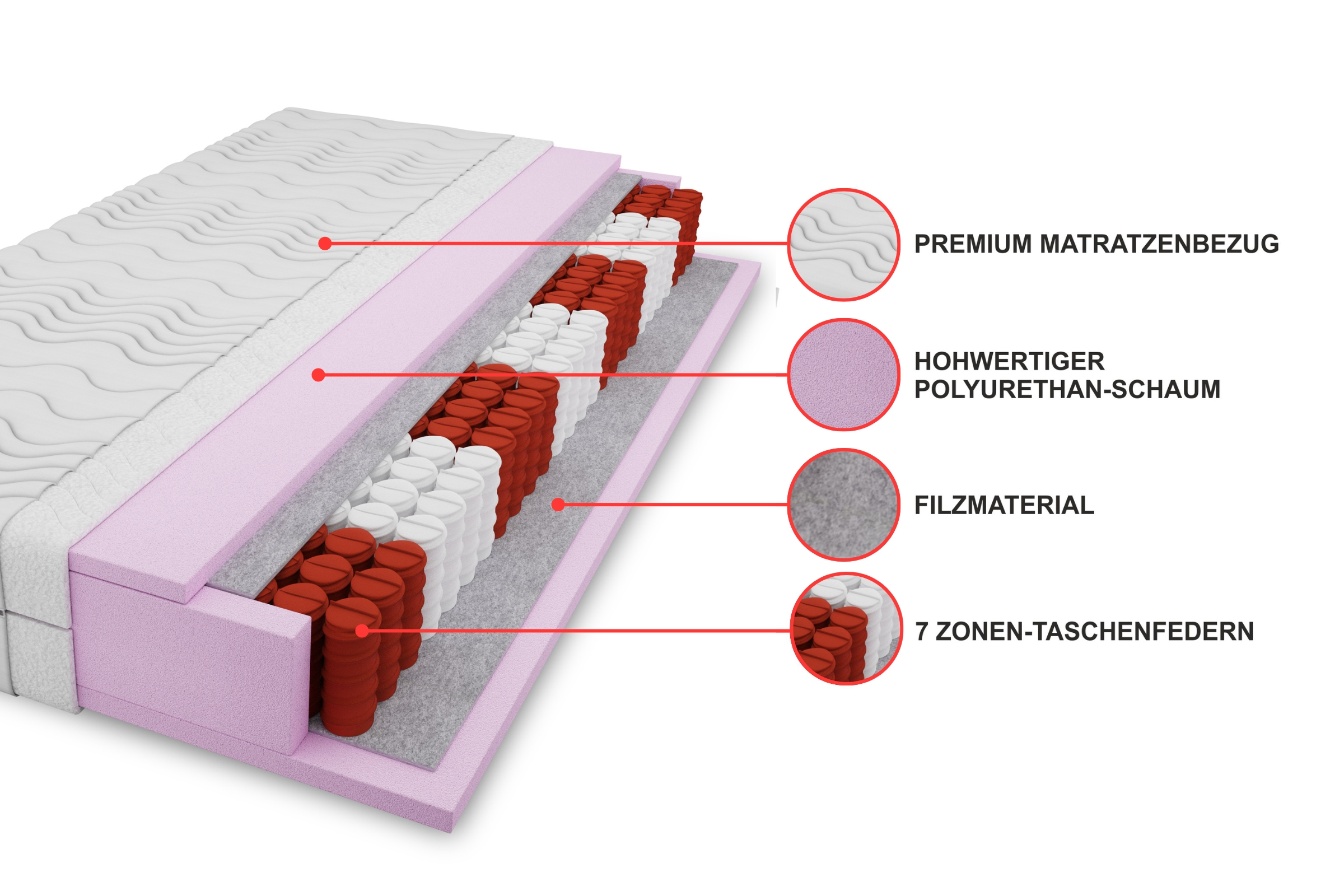 PREMIUM MATRATZENBEZUG

HOHWERTIGER POLYURETHAN-SCHAUM

FILZMATERIAL

7 ZONEN-TASCHENFEDERN