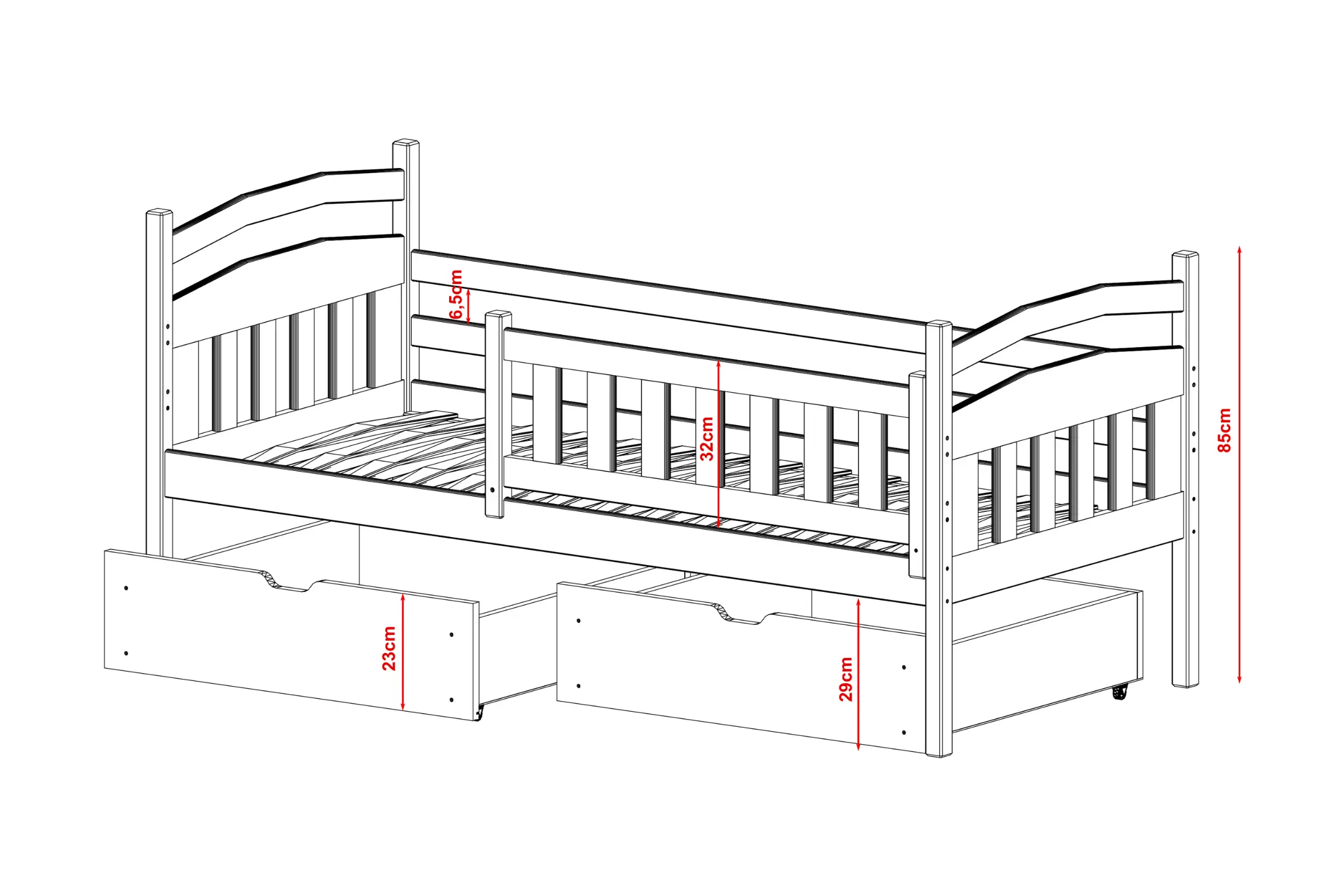 6,5cm

32cm

85cm

23cm

29cm