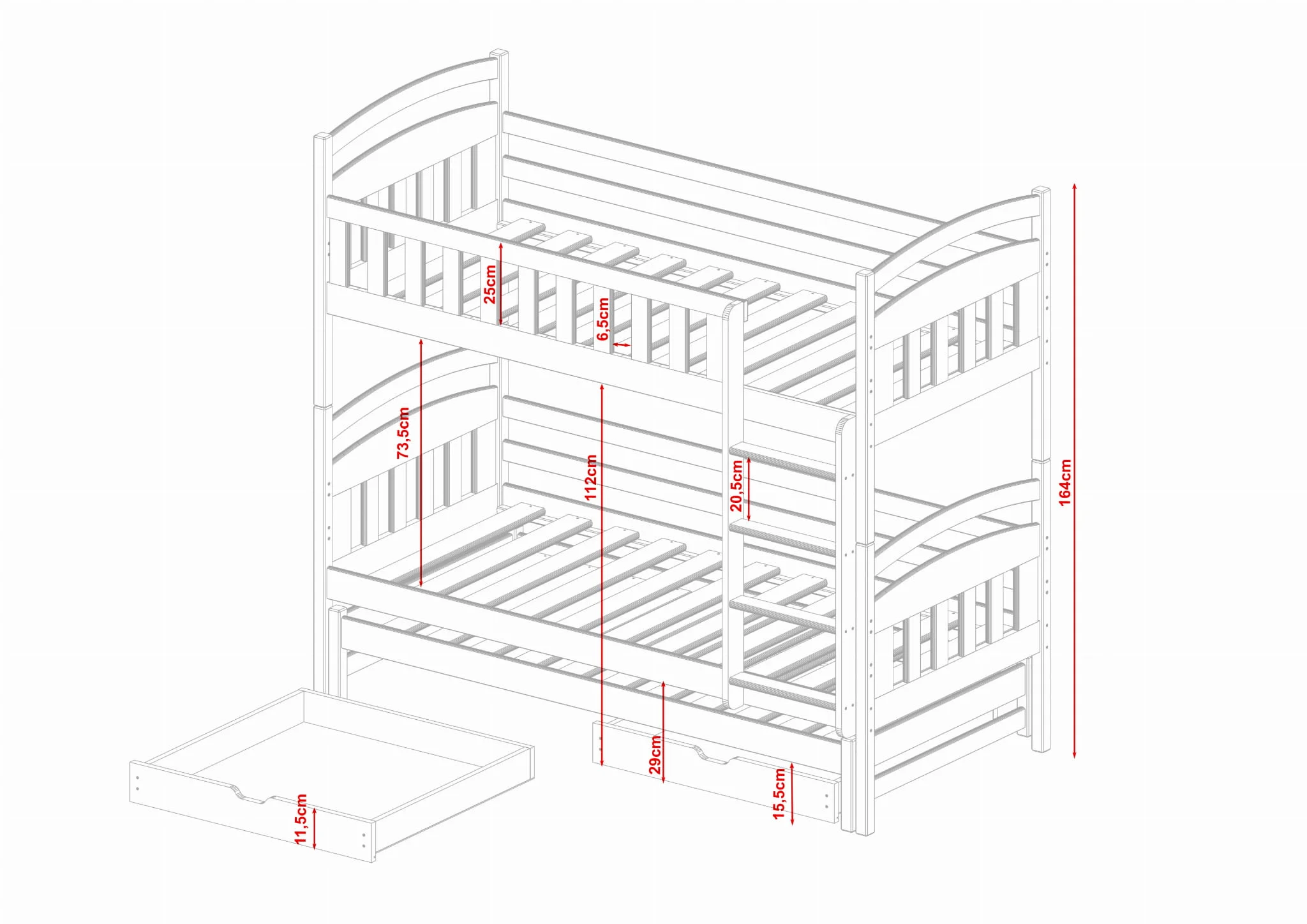 25cm
6,5cm
73,5cm
112cm
20,5cm
164cm
29cm
15,5cm
11,5cm