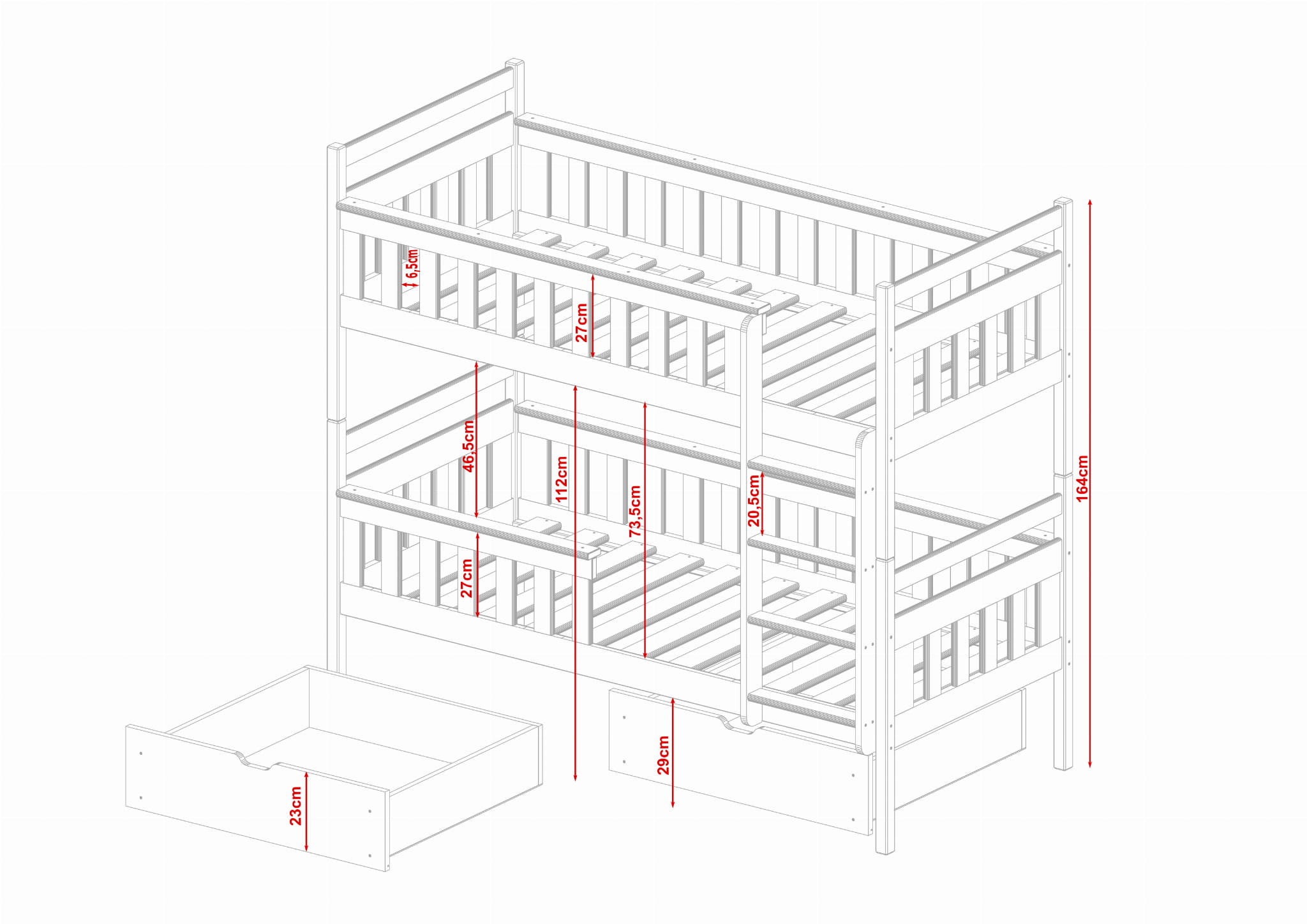 6,5cm
27cm
46,5cm
112cm
73,5cm
20,5cm
164cm
27cm
29cm
23cm