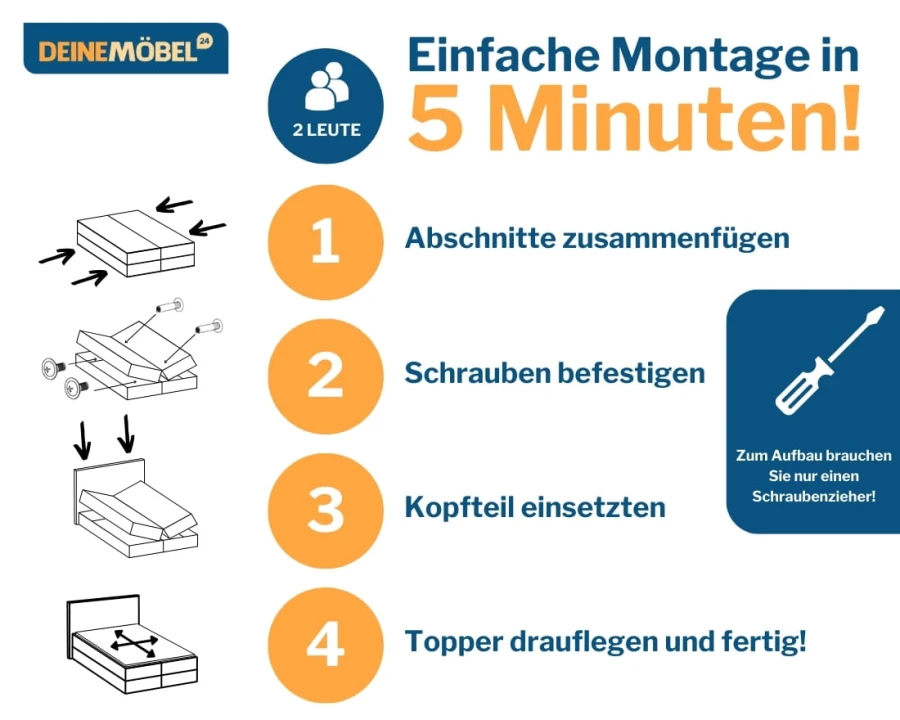 DEINEMÖBEL 24

2 LEUTE

Einfache Montage in 5 Minuten!

1 Abschnitte zusammenfügen

2 Schrauben befestigen

3 Kopfteil einsetzten

4 Topper drauflegen und fertig!

Zum Aufbau brauchen Sie nur einen Schraubenzieher!